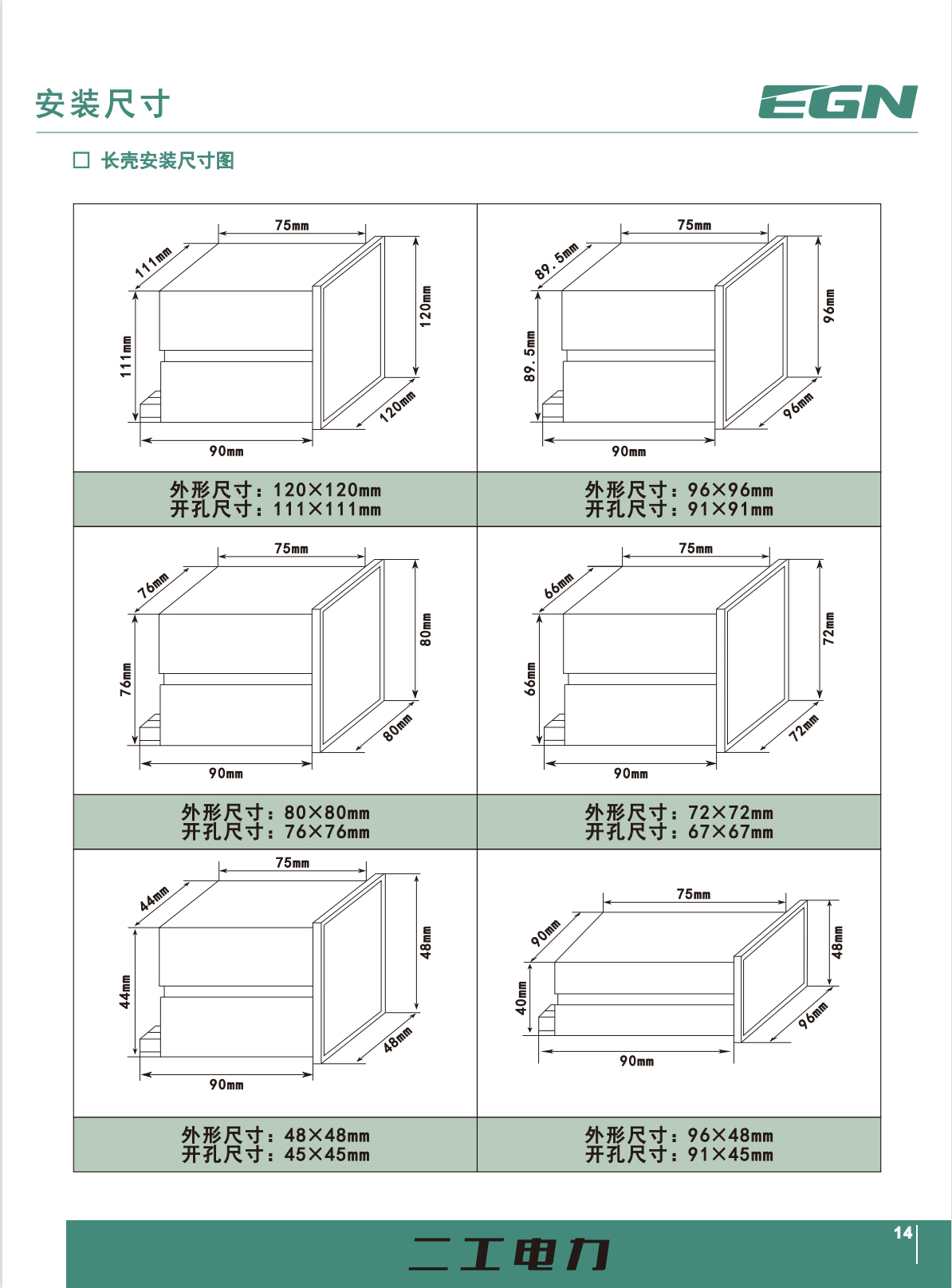 安装尺寸

EGN

☐ 长壳安装尺寸图

75mm
111mm
111mm
120mm
120mm
90mm

外形尺寸：120×120mm
开孔尺寸：111×111mm

75mm
89.5mm
89.5mm
96mm
96mm
90mm

外形尺寸：96×96mm
开孔尺寸：91×91mm

75mm
76mm
76mm
80mm
80mm
90mm

外形尺寸：80×80mm
开孔尺寸：76×76mm

75mm
66mm
66mm
72mm
72mm
90mm

外形尺寸：72×72mm
开孔尺寸：67×67mm

75mm
44mm
44mm
48mm
48mm
90mm

外形尺寸：48×48mm
开孔尺寸：45×45mm

75mm
90mm
40mm
48mm
96mm
90mm

外形尺寸：96×48mm
开孔尺寸：91×45mm

二工电力

14